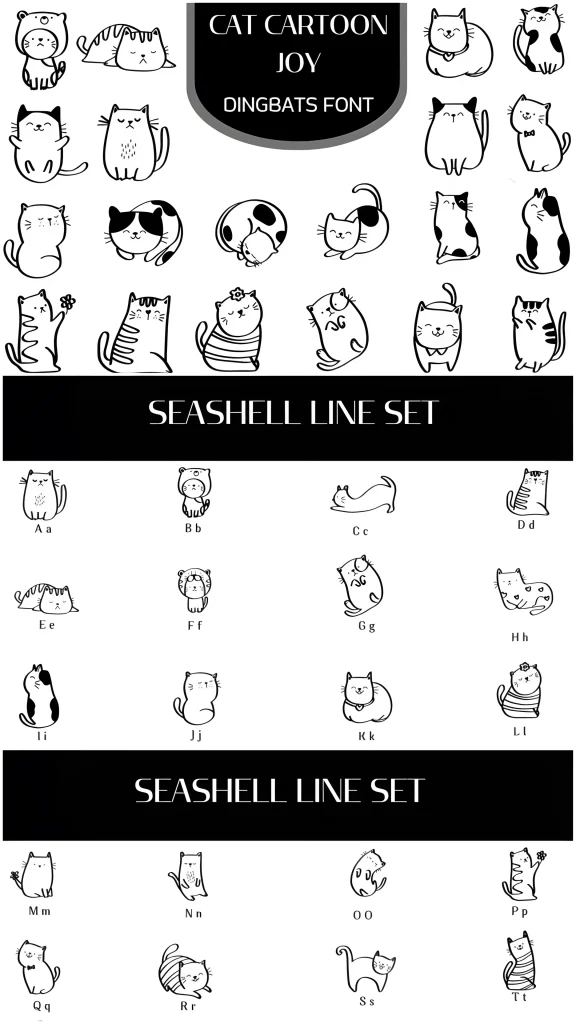 CAT CARTOON JOY

DINGBATS FONT

SEASHELL LINE SET

A a

B b

C c

D d

E e

F f

G g

H h

I i

J j

K k

L l

SEASHELL LINE SET

M m

N n

O O

P p

Q q

R r

S s

T t